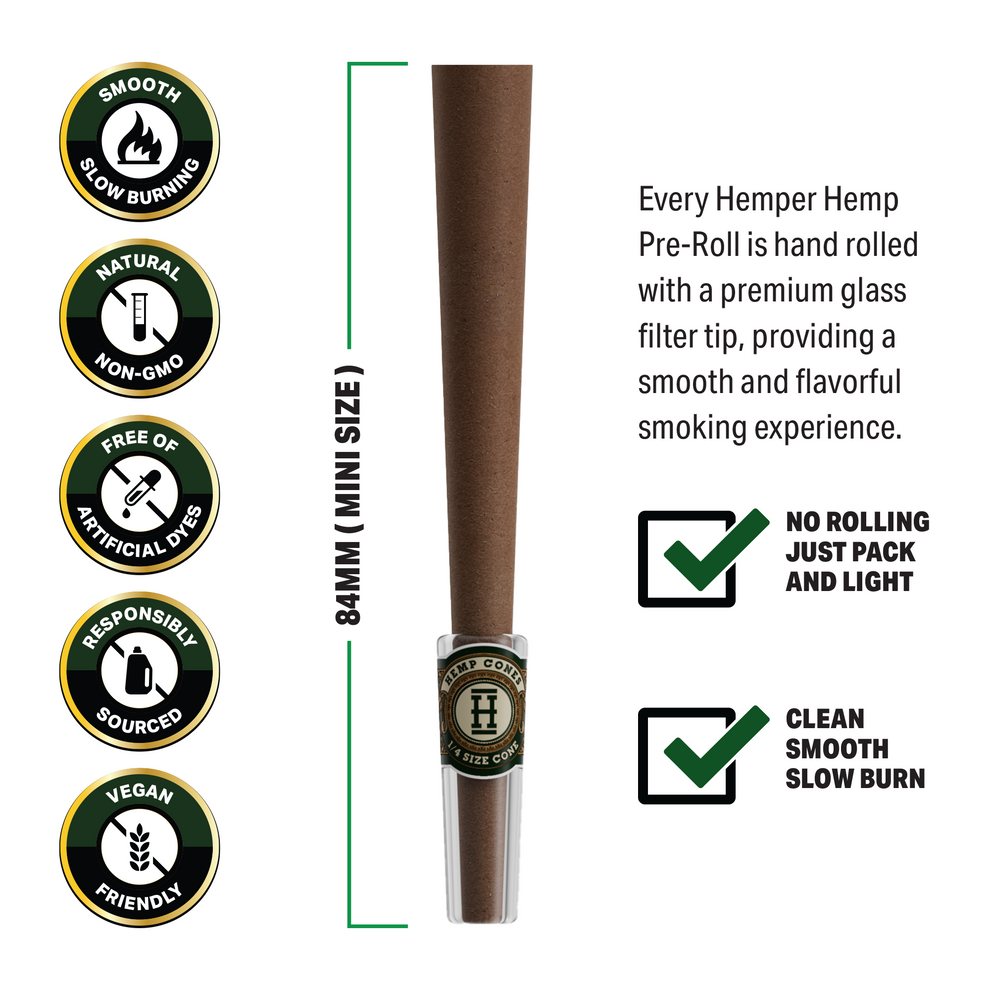 SMOOTH
SLOW BURNING

NATURAL
NON-GMO

FREE OF
ARTIFICIAL DYES

RESPONSIBLY
SOURCED

VEGAN
FRIENDLY

84MM ( MINI SIZE )

HEMP CONES
H
1/4 SIZE CONE

Every Hemper Hemp Pre-Roll is hand rolled with a premium glass filter tip, providing a smooth and flavorful smoking experience.

NO ROLLING
JUST PACK
AND LIGHT

CLEAN
SMOOTH
SLOW BURN