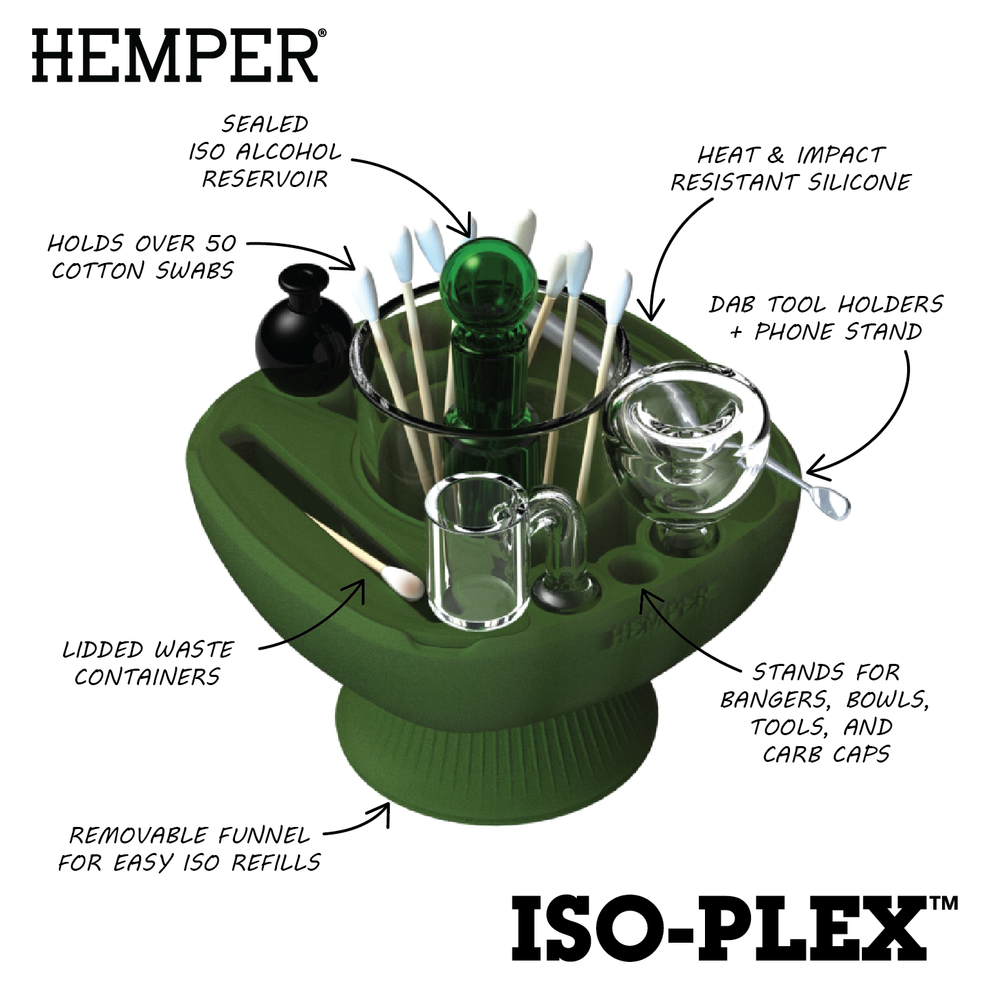 HEMPER®

SEALED ISO ALCOHOL RESERVOIR

HEAT & IMPACT RESISTANT SILICONE

HOLDS OVER 50 COTTON SWABS

DAB TOOL HOLDERS + PHONE STAND

HEMPER

LIDDED WASTE CONTAINERS

STANDS FOR BANGERS, BOWLS, TOOLS, AND CARB CAPS

REMOVABLE FUNNEL FOR EASY ISO REFILLS

ISO-PLEX™